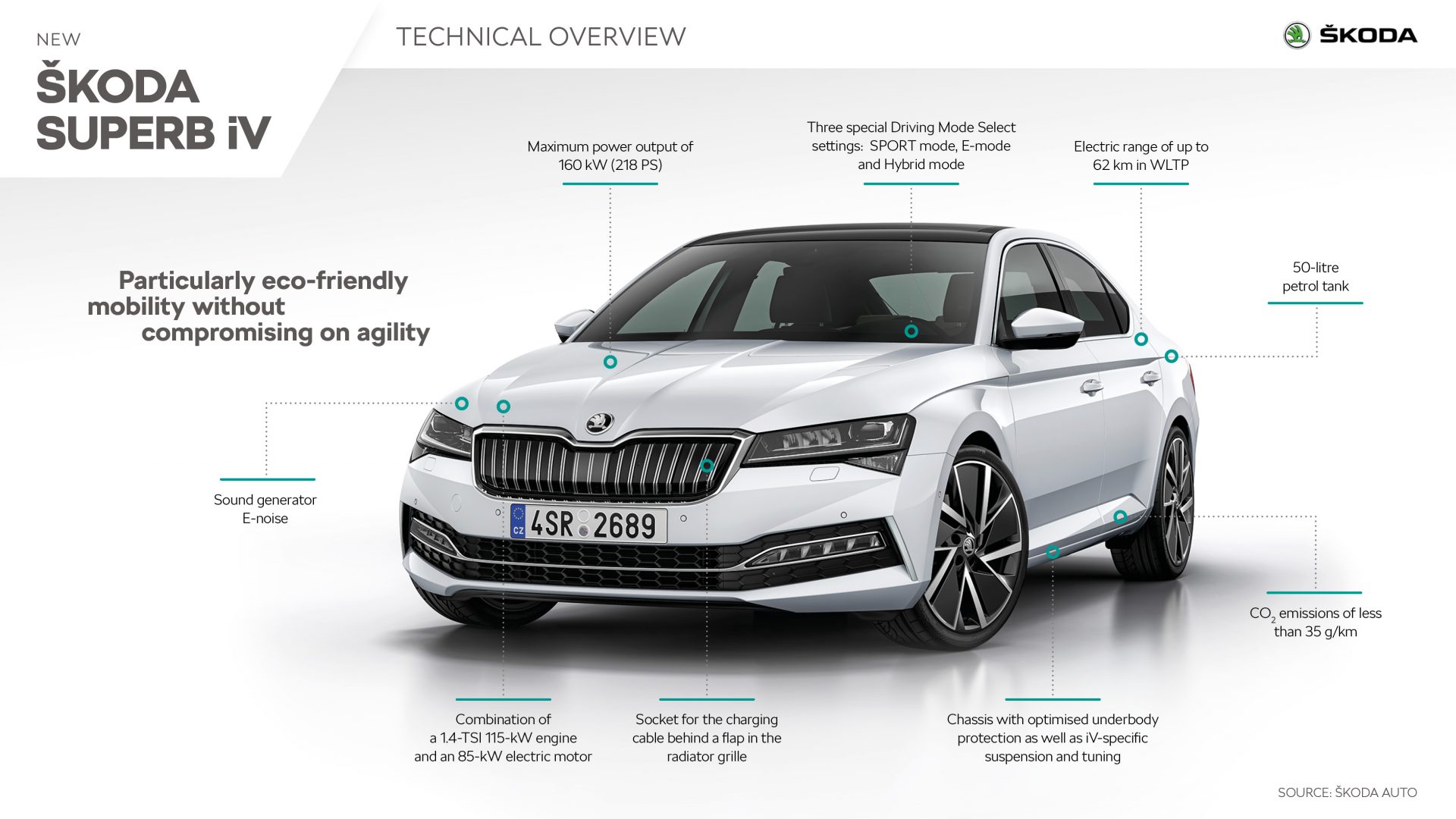 NEW
ŠKODA
SUPERB iV

TECHNICAL OVERVIEW

ŠKODA

Particularly eco-friendly mobility without compromising on agility

Maximum power output of 160 kW (218 PS)

Three special Driving Mode Select settings: SPORT mode, E-mode and Hybrid mode

Electric range of up to 62 km in WLTP

50-litre petrol tank

Sound generator E-noise

CZ 4SR 2689

$CO_2$ emissions of less than 35 g/km

Combination of a 1.4-TSI 115-kW engine and an 85-kW electric motor

Socket for the charging cable behind a flap in the radiator grille

Chassis with optimised underbody protection as well as iV-specific suspension and tuning

SOURCE: ŠKODA AUTO