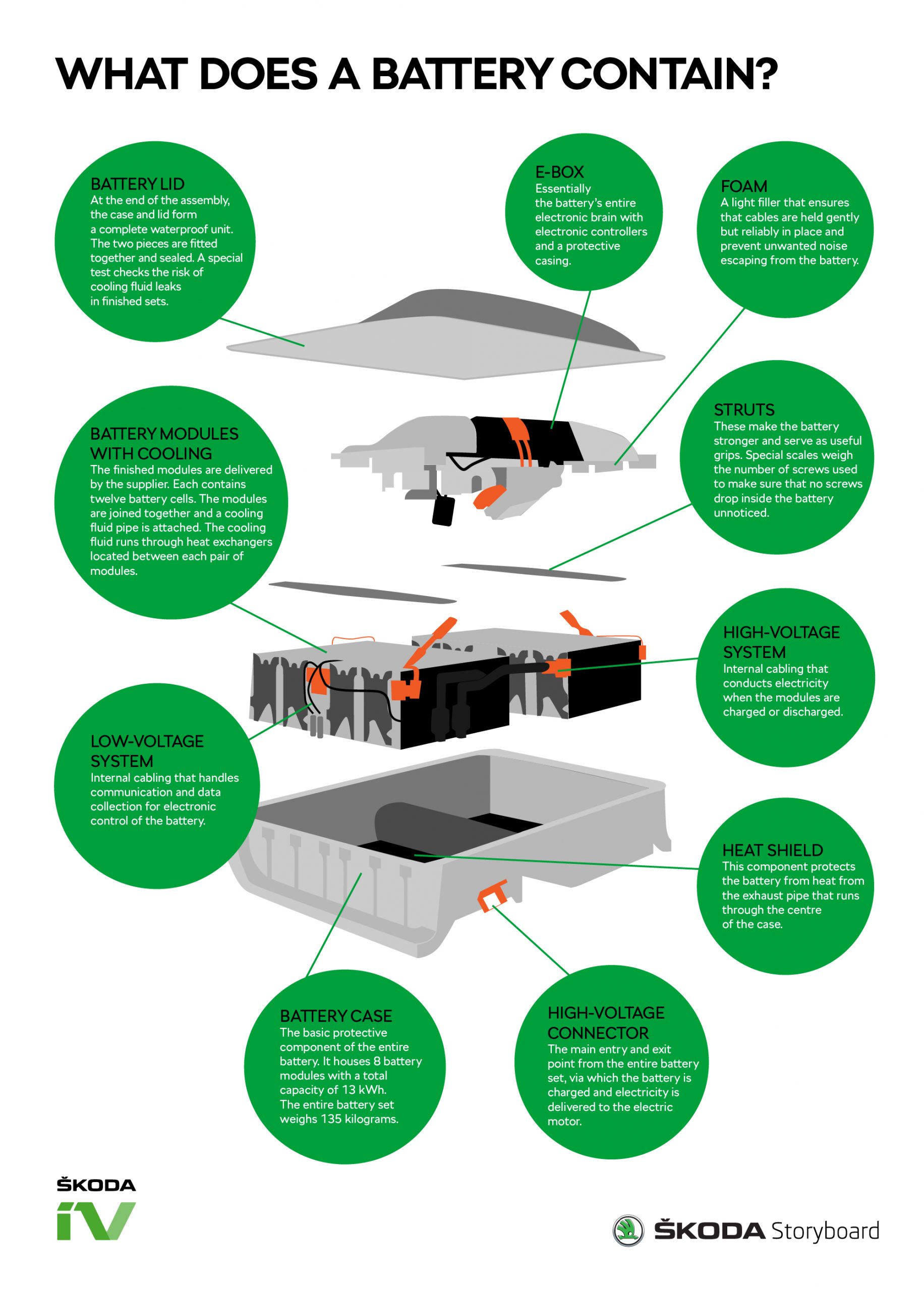 WHAT DOES A BATTERY CONTAIN?

BATTERY LID
At the end of the assembly, the case and lid form a complete waterproof unit. The two pieces are fitted together and sealed. A special test checks the risk of cooling fluid leaks in finished sets.

E-BOX
Essentially the battery's entire electronic brain with electronic controllers and a protective casing.

FOAM
A light filler that ensures that cables are held gently but reliably in place and prevent unwanted noise escaping from the battery.

BATTERY MODULES WITH COOLING
The finished modules are delivered by the supplier. Each contains twelve battery cells. The modules are joined together and a cooling fluid pipe is attached. The cooling fluid runs through heat exchangers located between each pair of modules.

STRUTS
These make the battery stronger and serve as useful grips. Special scales weigh the number of screws used to make sure that no screws drop inside the battery unnoticed.

HIGH-VOLTAGE SYSTEM
Internal cabling that conducts electricity when the modules are charged or discharged.

LOW-VOLTAGE SYSTEM
Internal cabling that handles communication and data collection for electronic control of the battery.

HEAT SHIELD
This component protects the battery from heat from the exhaust pipe that runs through the centre of the case.

BATTERY CASE
The basic protective component of the entire battery. It houses 8 battery modules with a total capacity of 13 kWh. The entire battery set weighs 135 kilograms.

HIGH-VOLTAGE CONNECTOR
The main entry and exit point from the entire battery set, via which the battery is charged and electricity is delivered to the electric motor.

ŠKODA
iV

ŠKODA Storyboard