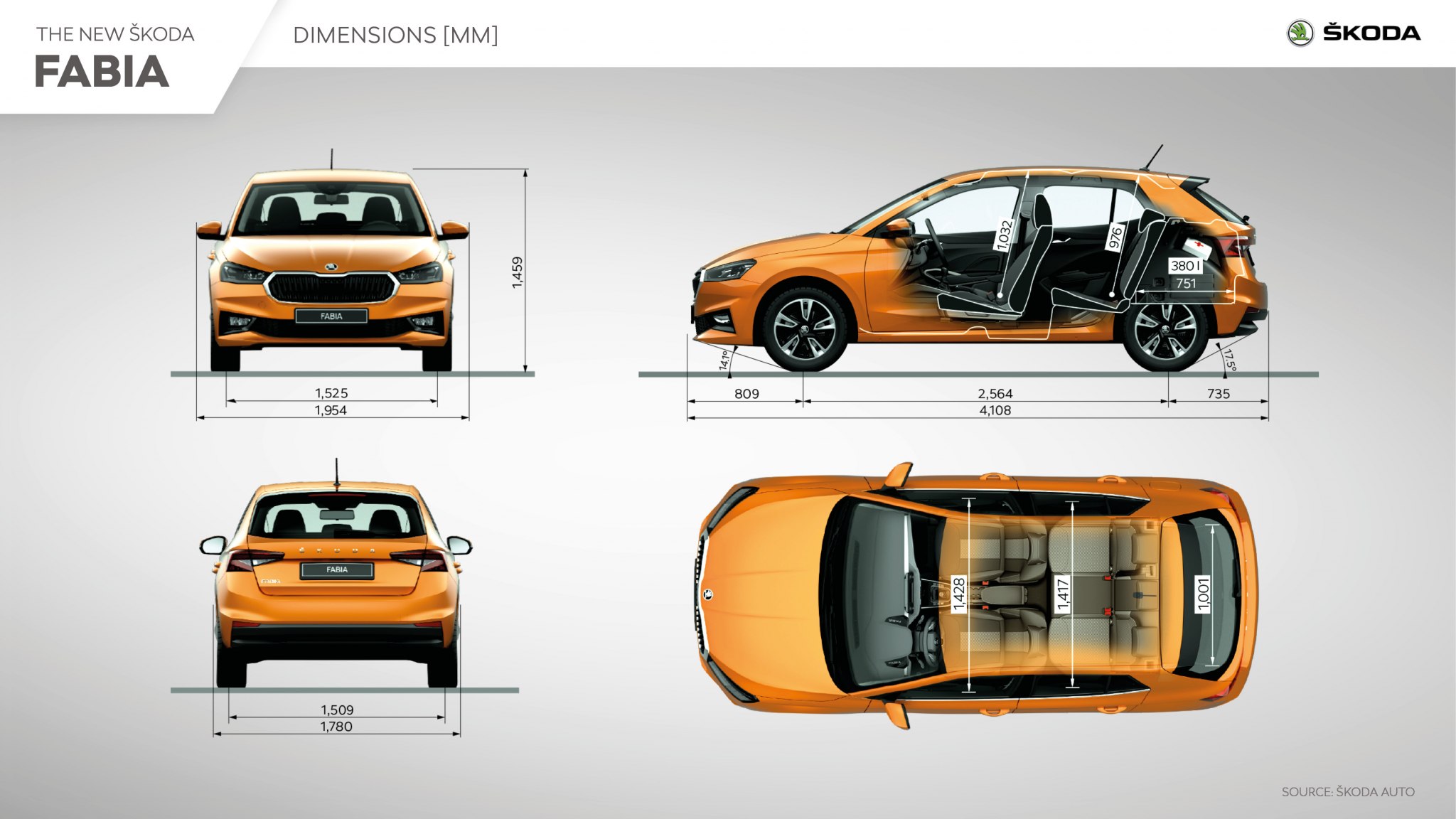 THE NEW ŠKODA
FABIA

DIMENSIONS [MM]

ŠKODA

FABIA

1,459

1,525
1,954

1,032
976
380 l
751
14,1°
17,5°
809
2,564
735
4,108

ŠKODA
FABIA

1,509
1,780

1,428
1,417
1,001

SOURCE: ŠKODA AUTO