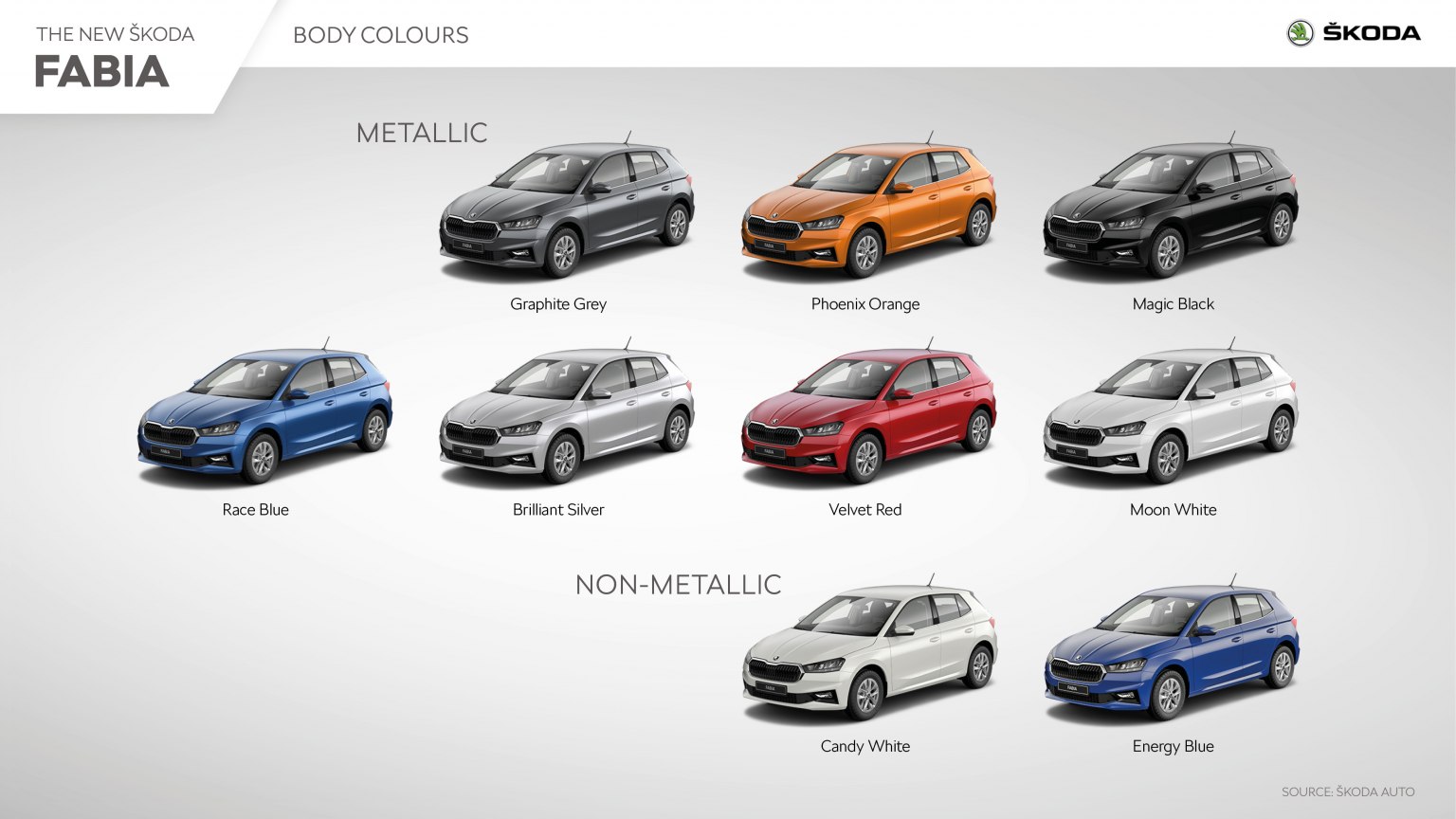 THE NEW ŠKODA
FABIA

BODY COLOURS

ŠKODA

METALLIC

Graphite Grey

Phoenix Orange

Magic Black

Race Blue

Brilliant Silver

Velvet Red

Moon White

NON-METALLIC

Candy White

Energy Blue

SOURCE: ŠKODA AUTO