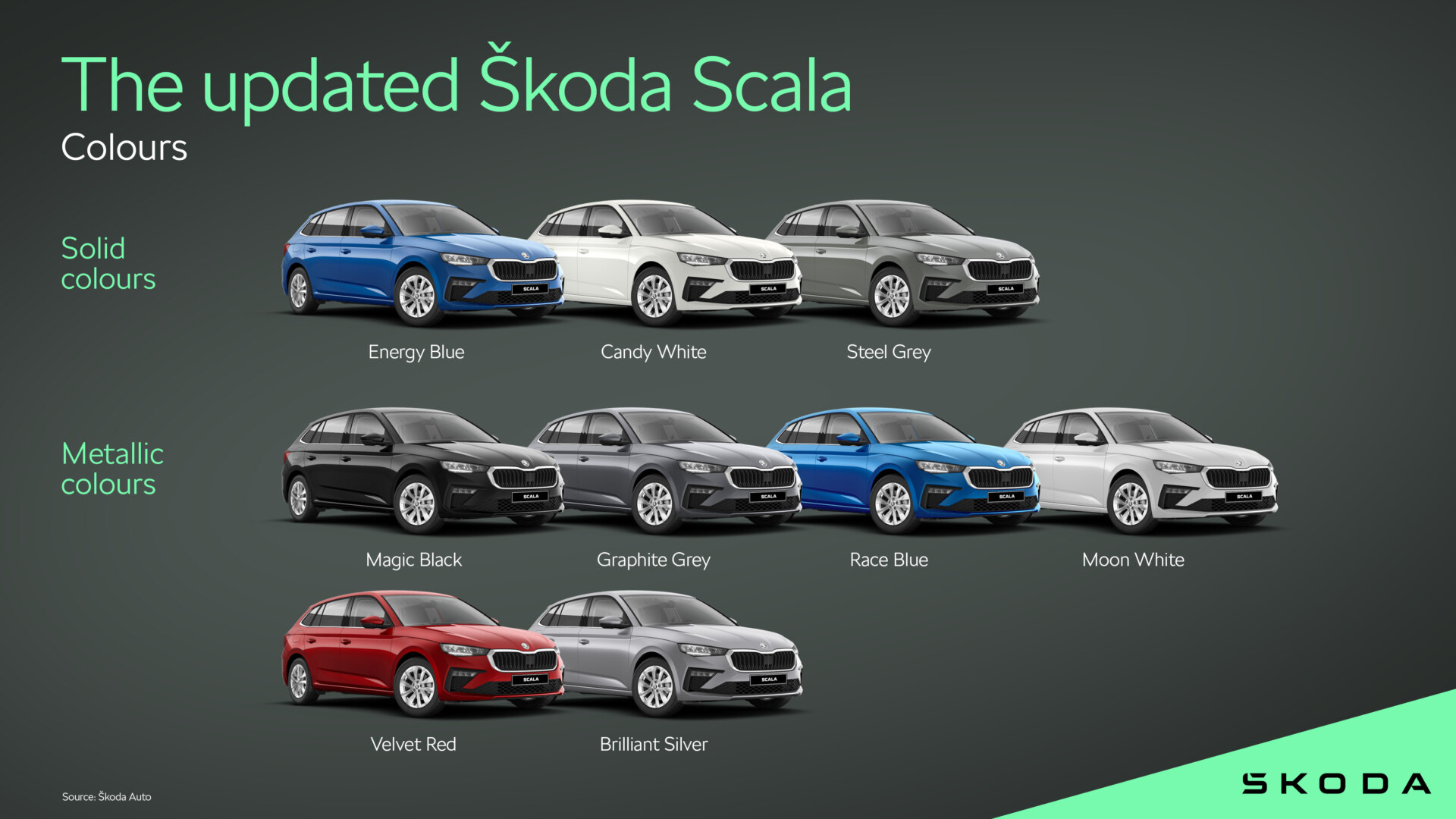 The updated Škoda Scala

Colours

Solid colours

SCALA SCALA SCALA

Energy Blue

Candy White

Steel Grey

Metallic colours

SCALA SCALA SCALA SCALA

Magic Black

Graphite Grey

Race Blue

Moon White

SCALA SCALA

Velvet Red

Brilliant Silver

Source: Škoda Auto

ŠKODA