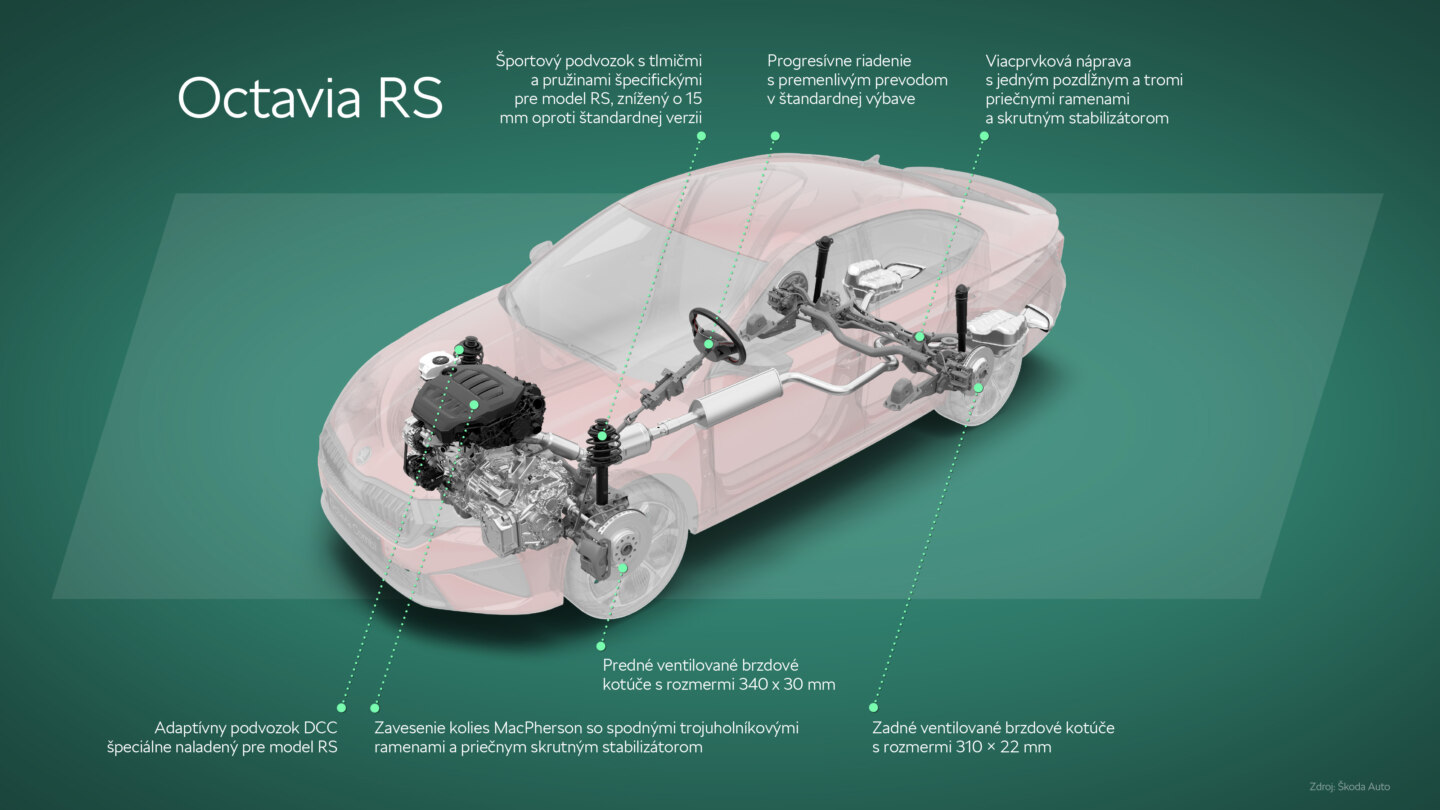 Octavia RS

Športový podvozok s tlmičmi a pružinami špecifickými pre model RS, znížený o 15 mm oproti štandardnej verzii

Progresívne riadenie s premenlivým prevodom v štandardnej výbave

Viacprvková náprava s jedným pozdĺžnym a tromi priečnymi ramenami a skrutným stabilizátorom

Predné ventilované brzdové kotúče s rozmermi 340 x 30 mm

Adaptívny podvozok DCC špeciálne naladený pre model RS

Zavesenie kolies MacPherson so spodnými trojuholníkovými ramenami a priečnym skrutným stabilizátorom

Zadné ventilované brzdové kotúče s rozmermi 310 × 22 mm

Zdroj: Škoda Auto