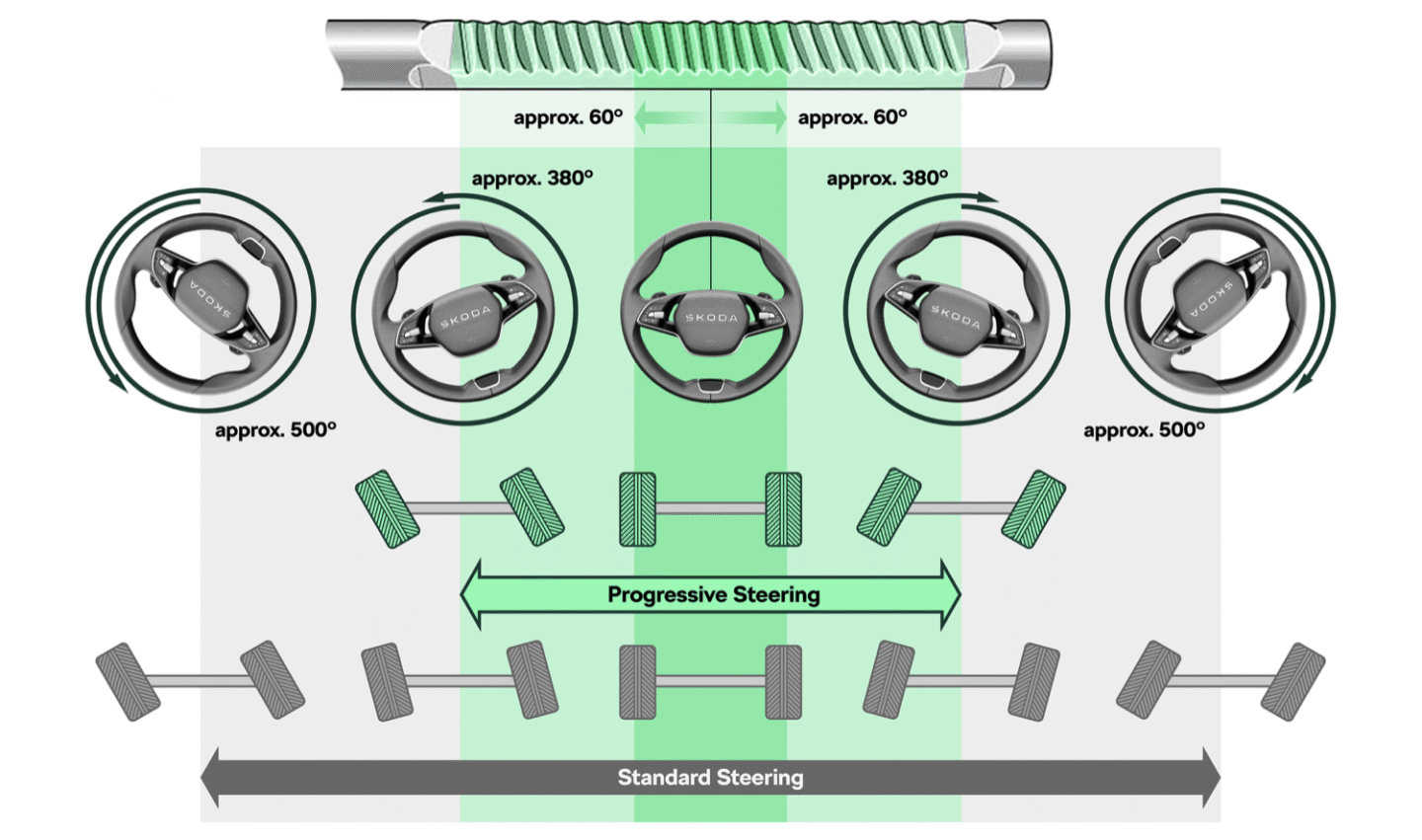 approx. 60°
approx. 60°
approx. 380°
approx. 380°
SKODA
SKODA
SKODA
SKODA
SKODA
approx. 500°
approx. 500°
Progressive Steering
Standard Steering